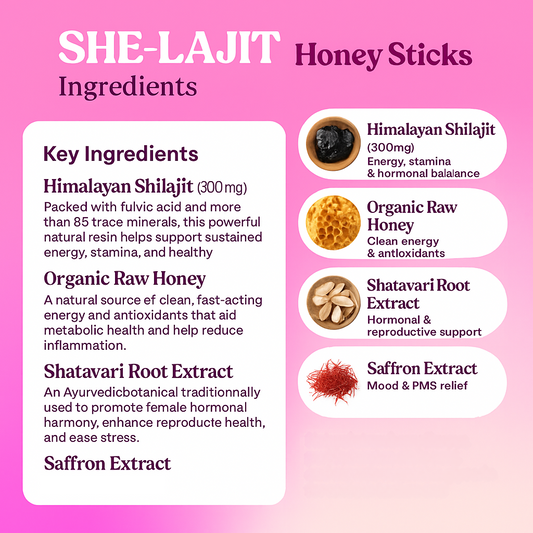 SHE-LAJIT Honey Sticks
Ingredients

Key Ingredients

Himalayan Shilajit (300mg)
Packed with fulvic acid and more than 85 trace minerals, this powerful natural resin helps support sustained energy, stamina, and healthy

Organic Raw Honey
A natural source ef clean, fast-acting energy and antioxidants that aid metabolic health and help reduce inflammation.

Shatavari Root Extract
An Ayurvedicbotanical traditionnally used to promote female hormonal harmony, enhance reproducte health, and ease stress.

Saffron Extract

Himalayan Shilajit
(300mg)
Energy, stamina & hormonal balalance

Organic Raw Honey
Clean energy & antloxidants

Shatavari Root Extract
Hormonal & reproductive support

Saffron Extract
Mood & PMS relief