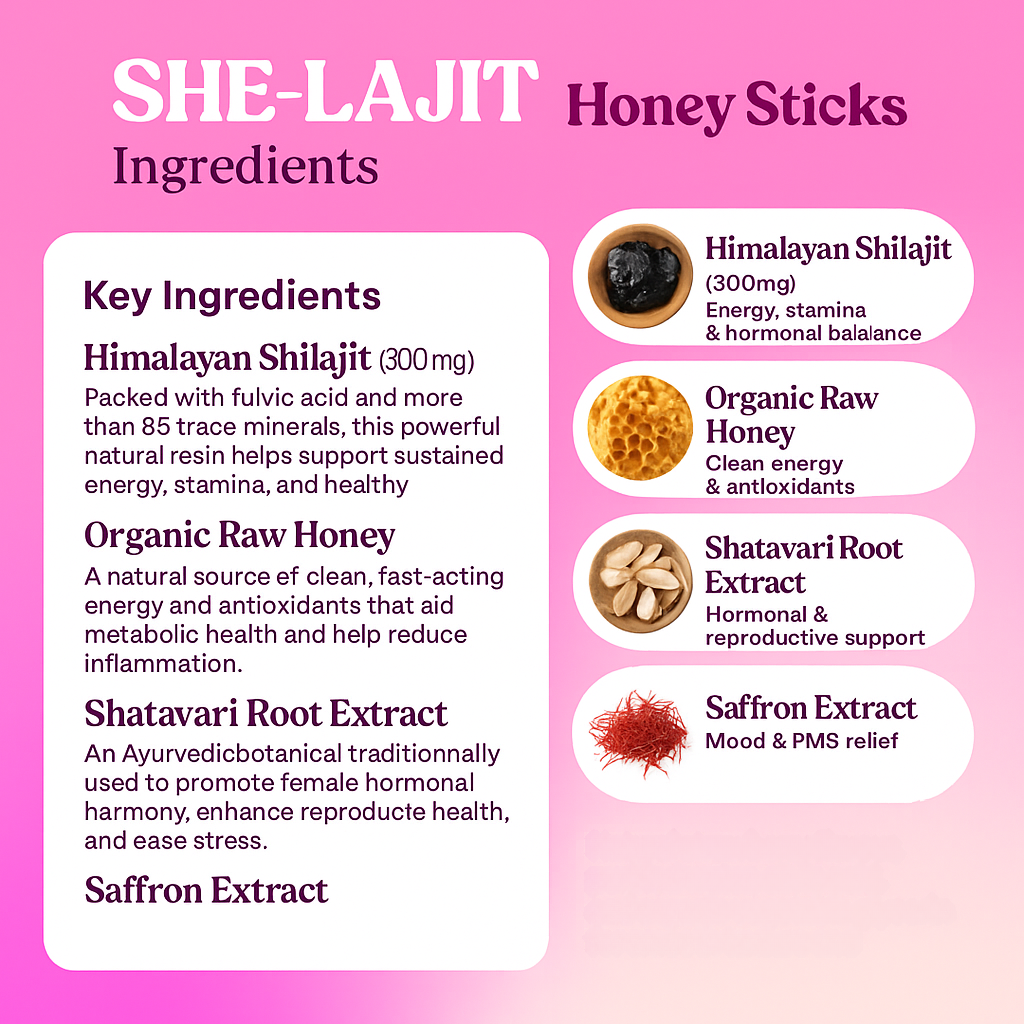 SHE-LAJIT Honey Sticks
Ingredients

Key Ingredients

Himalayan Shilajit (300 mg)
Packed with fulvic acid and more than 85 trace minerals, this powerful natural resin helps support sustained energy, stamina, and healthy

Organic Raw Honey
A natural source ef clean, fast-acting energy and antioxidants that aid metabolic health and help reduce inflammation.

Shatavari Root Extract
An Ayurvedicbotanical traditionnally used to promote female hormonal harmony, enhance reproducte health, and ease stress.

Saffron Extract

Himalayan Shilajit (300mg)
Energy, stamina & hormonal balalance

Organic Raw Honey
Clean energy & antloxidants

Shatavari Root Extract
Hormonal & reproductive support

Saffron Extract
Mood & PMS relief